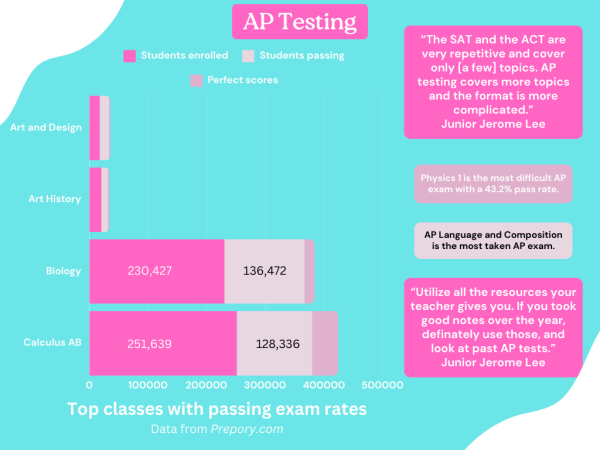 AP Testing

Students enrolled Students passing

Perfect scores

Art and Design

Art History

Biology 230,427 136,472

Calculus AB 251,639 128,336

0 100000 200000 300000 400000 500000

Top classes with passing exam rates

Data from Prepory.com

"The SAT and the ACT are very repetitive and cover only [a few] topics. AP testing covers more topics and the format is more complicated."
Junior Jerome Lee

Physics 1 is the most difficult AP exam with a 43.2% pass rate.

AP Language and Composition is the most taken AP exam.

"Utilize all the resources your teacher gives you. If you took good notes over the year, definately use those, and look at past AP tests."
Junior Jerome Lee