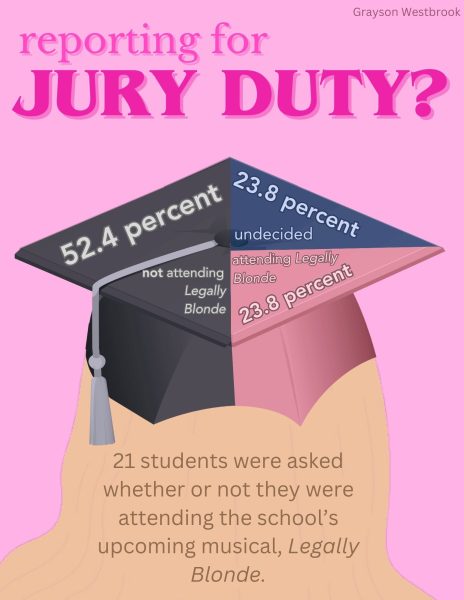 Grayson Westbrook

reporting for
JURY DUTY?

52.4 percent

not attending Legally Blonde

23.8 percent

undecided

attending Legally Blonde

23.8 percent

21 students were asked whether or not they were attending the school's upcoming musical, Legally Blonde.